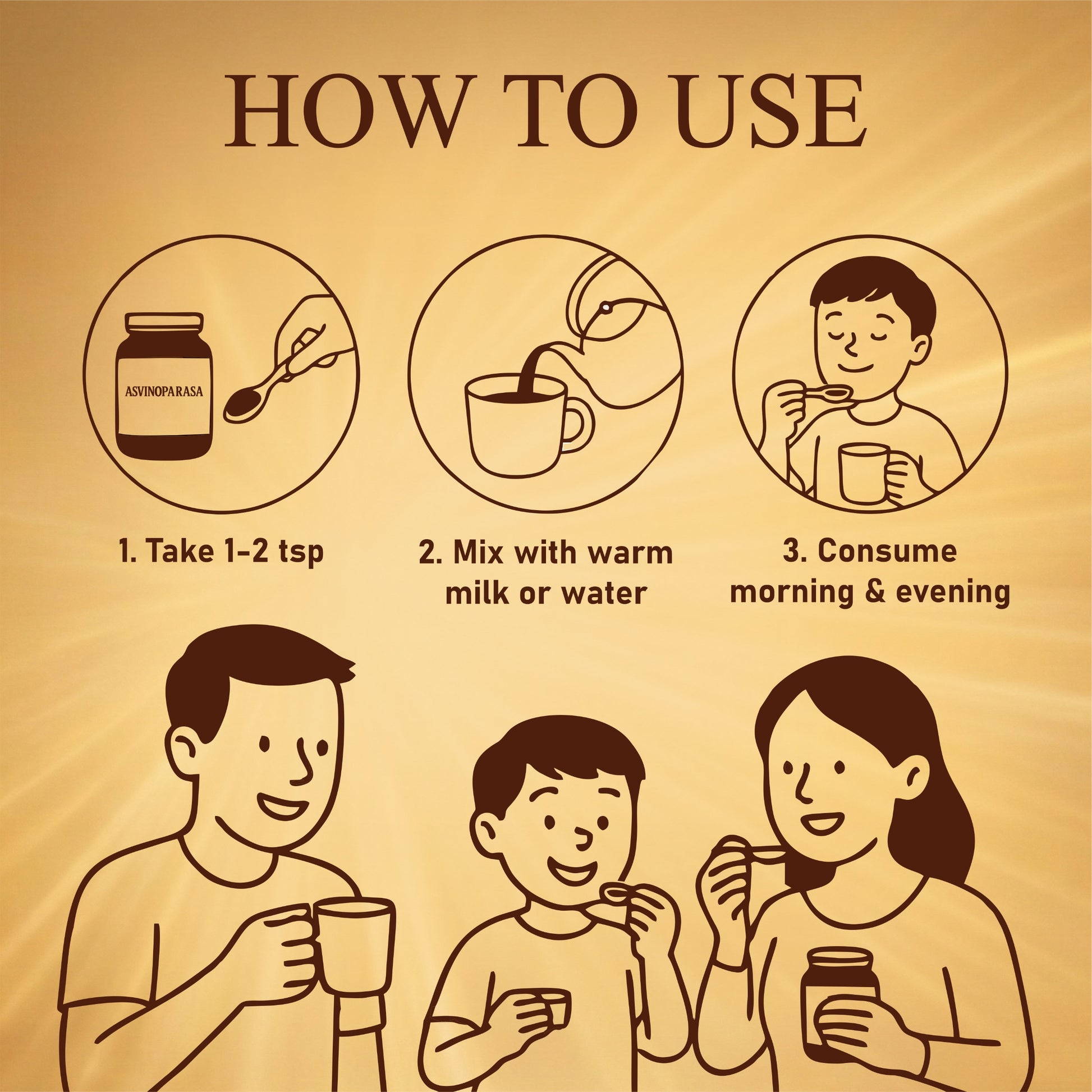 HOW TO USE

ASVINOPARASA

1. Take 1-2 tsp

2. Mix with warm milk or water

3. Consume morning & evening